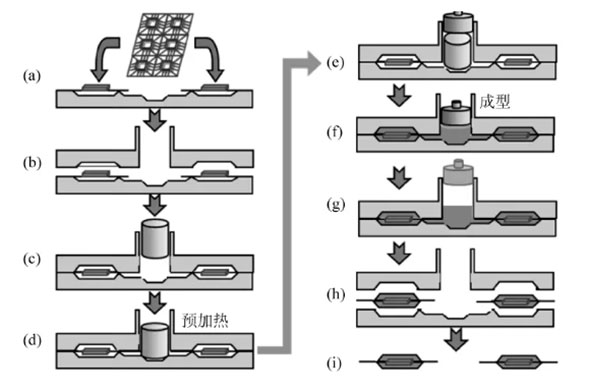 (a)

(b)

(c)

(d)

预加热

(e)

(f)

成型

(g)

(h)

(i)