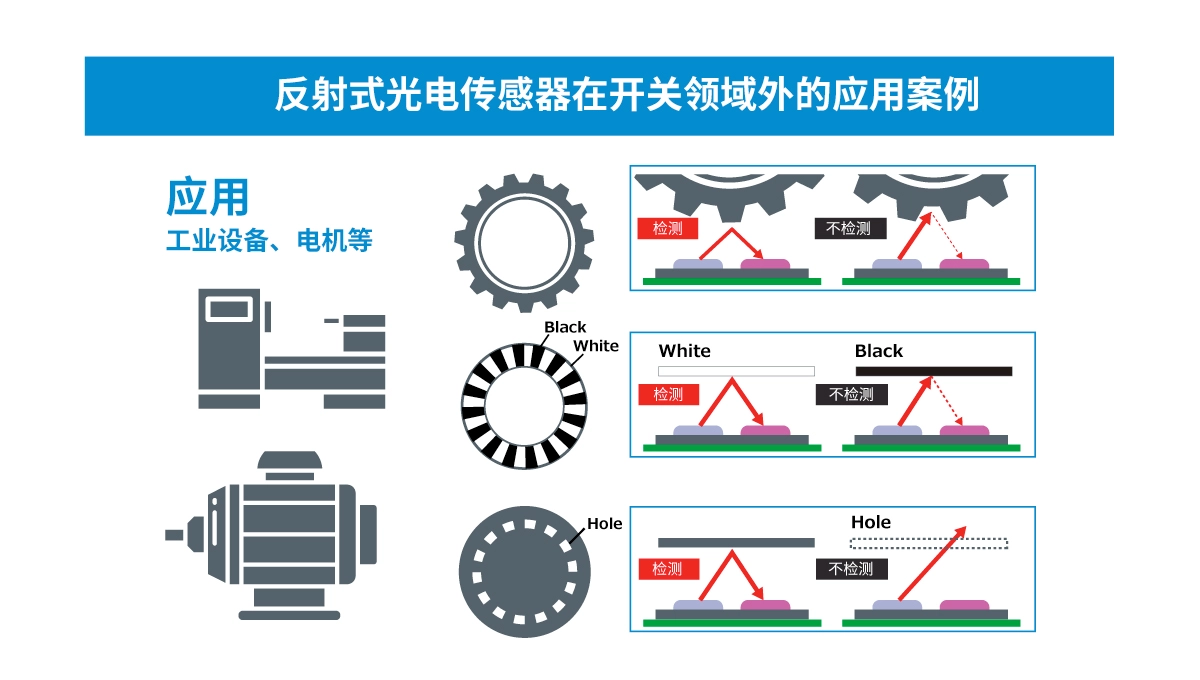 反射式光电传感器在开关领域外的应用案例

应用
工业设备、电机等

检测
不检测

Black
White

White
Black
检测
不检测

Hole

Hole
检测
不检测